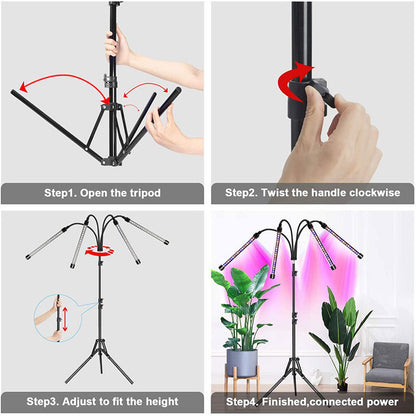 Step1. Open the tripod

Step2. Twist the handle clockwise

Step3. Adjust to fit the height

Step4. Finished,connected power