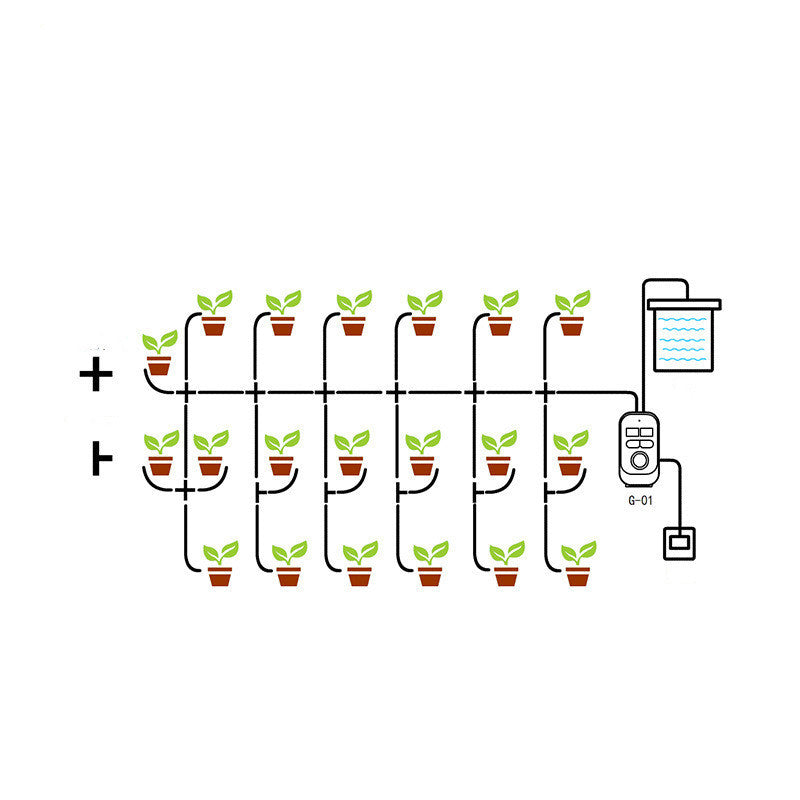 G-01